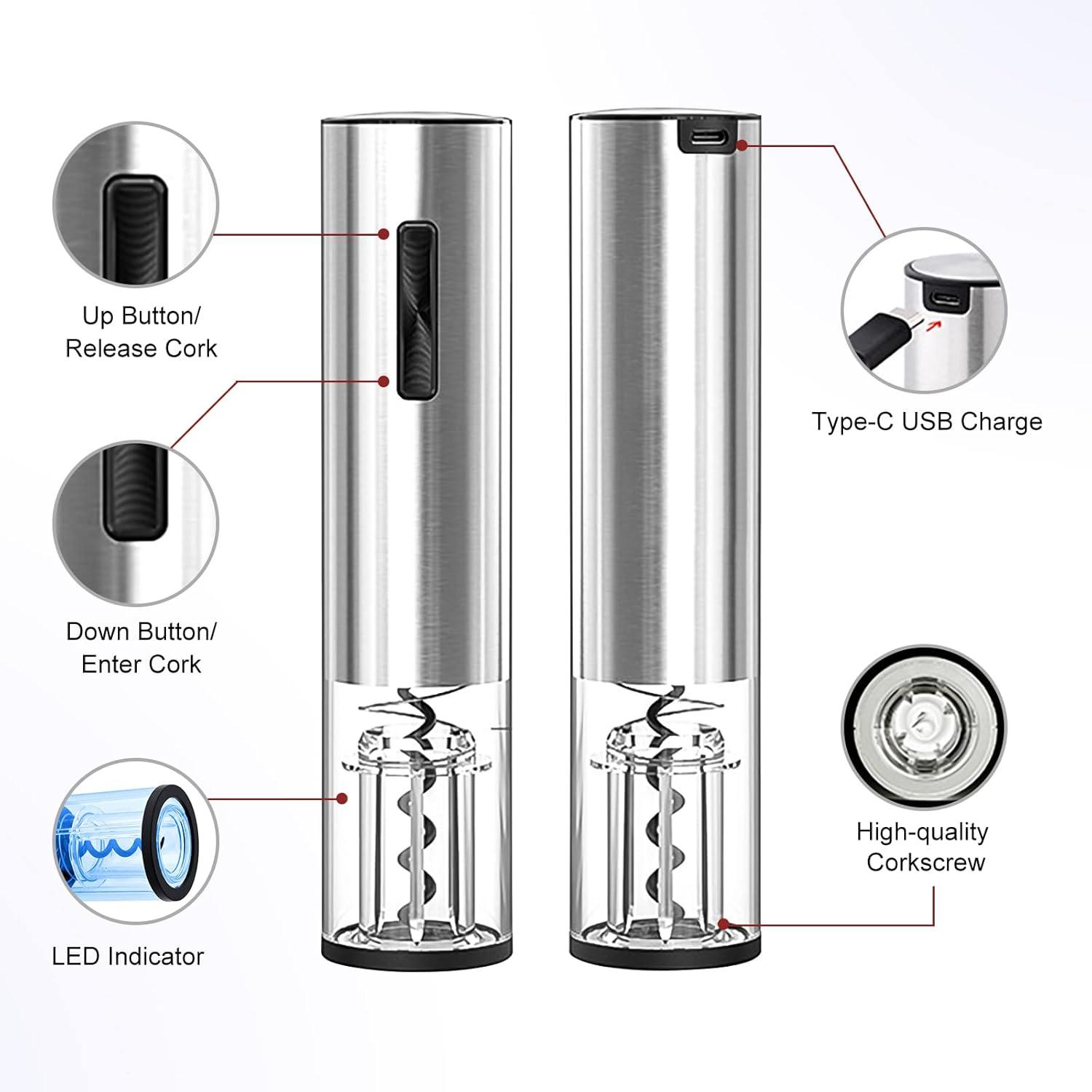 Up Button/
Release Cork

Down Button/
Enter Cork

LED Indicator

Type-C USB Charge

High-quality
Corkscrew