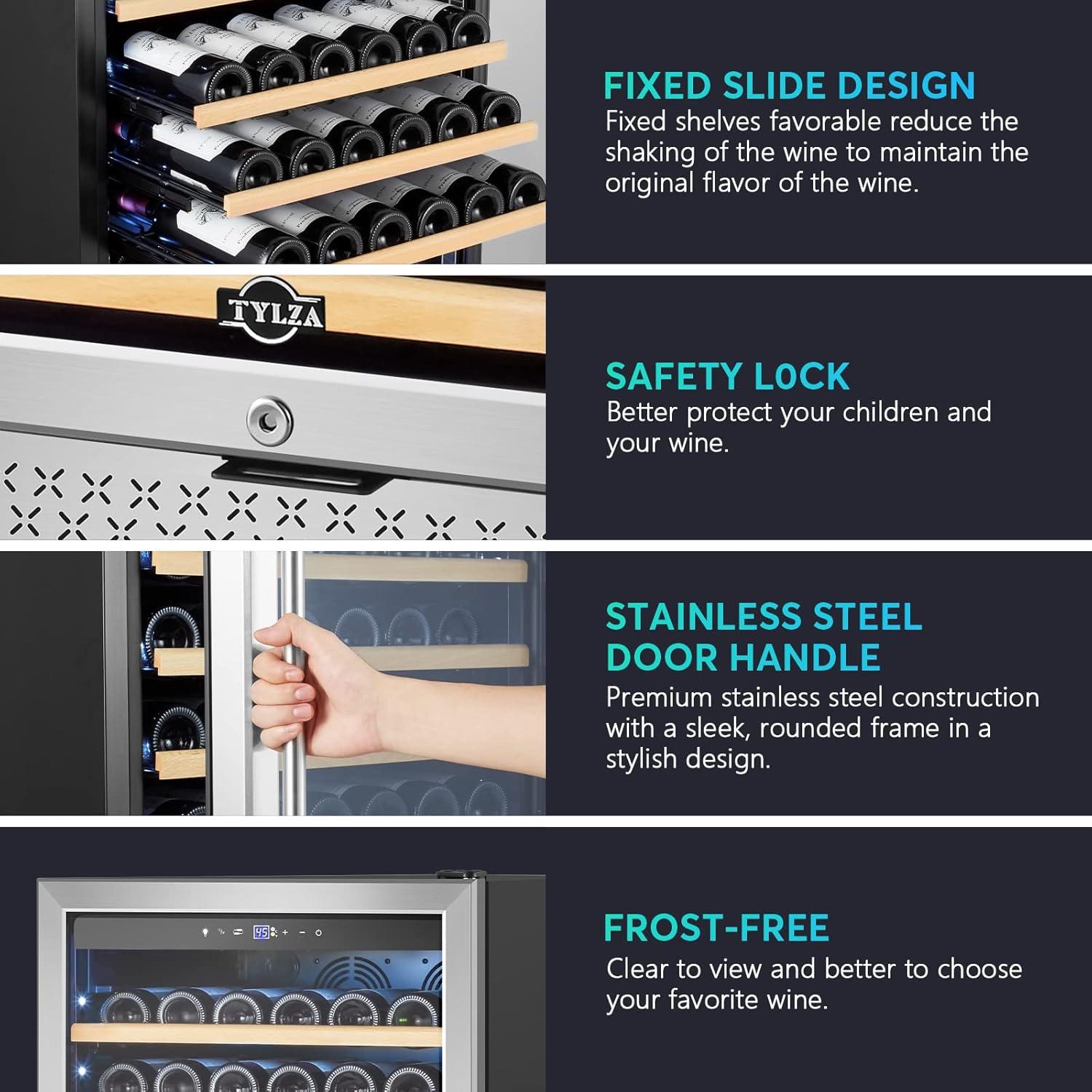 FIXED SLIDE DESIGN
Fixed shelves favorable reduce the shaking of the wine to maintain the original flavor of the wine.

TYLZA

SAFETY L0CK
Better protect your children and your wine.

STAINLESS STEEL DOOR HANDLE
Premium stainless steel construction with a sleek, rounded frame in a stylish design.

45

FROST-FREE
Clear to view and better to choose your favorite wine.