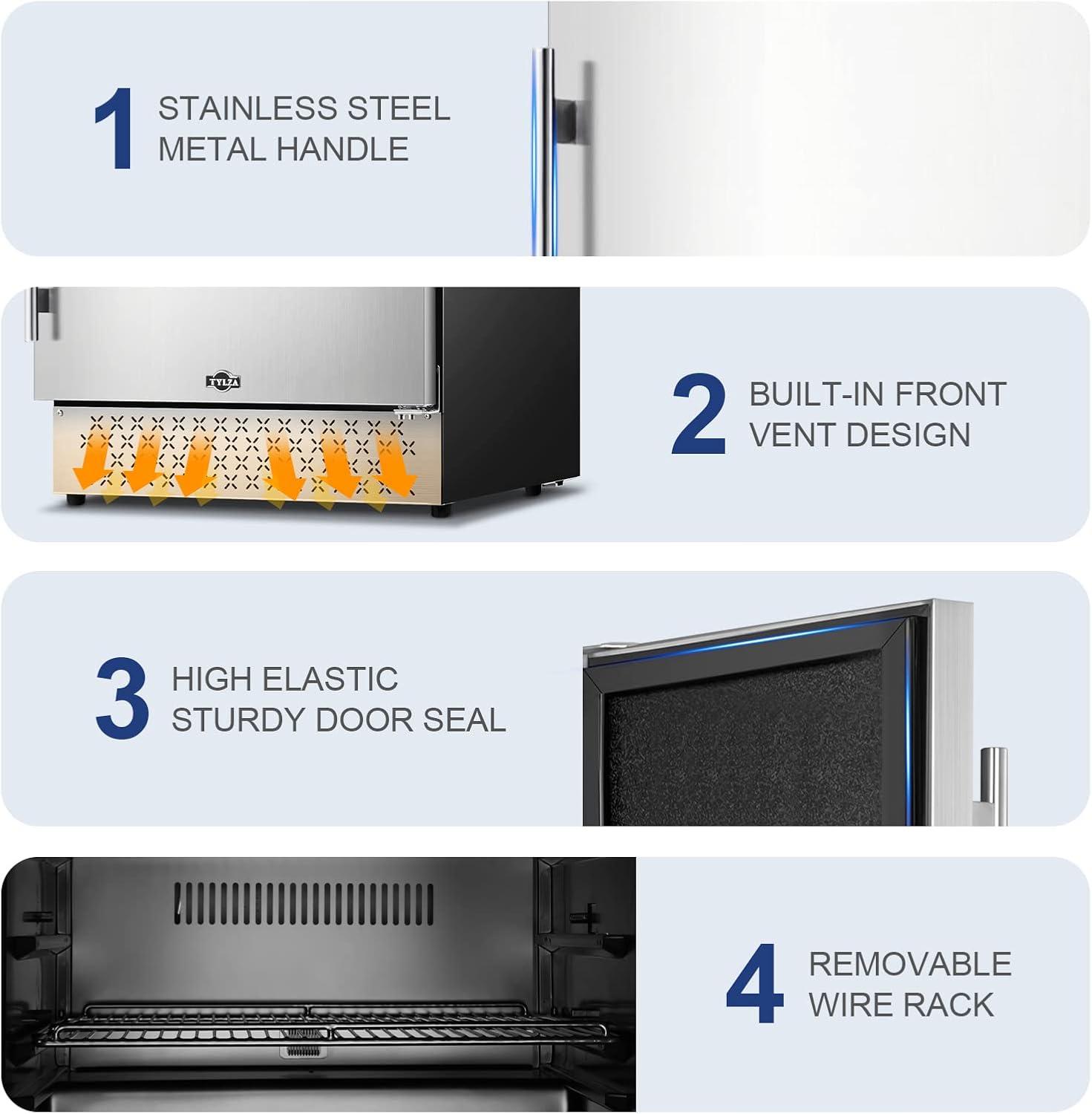 1 STAINLESS STEEL METAL HANDLE

TYLZA

2 BUILT-IN FRONT VENT DESIGN

3 HIGH ELASTIC STURDY DOOR SEAL

4 REMOVABLE WIRE RACK